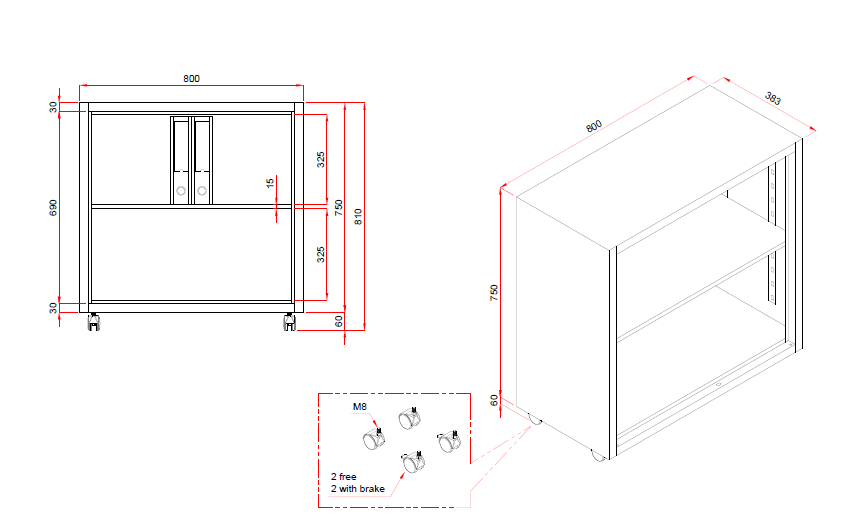 800
30
690
30
325
15
325
750
810
60
800
383
750
60
M8
2 free
2 with brake